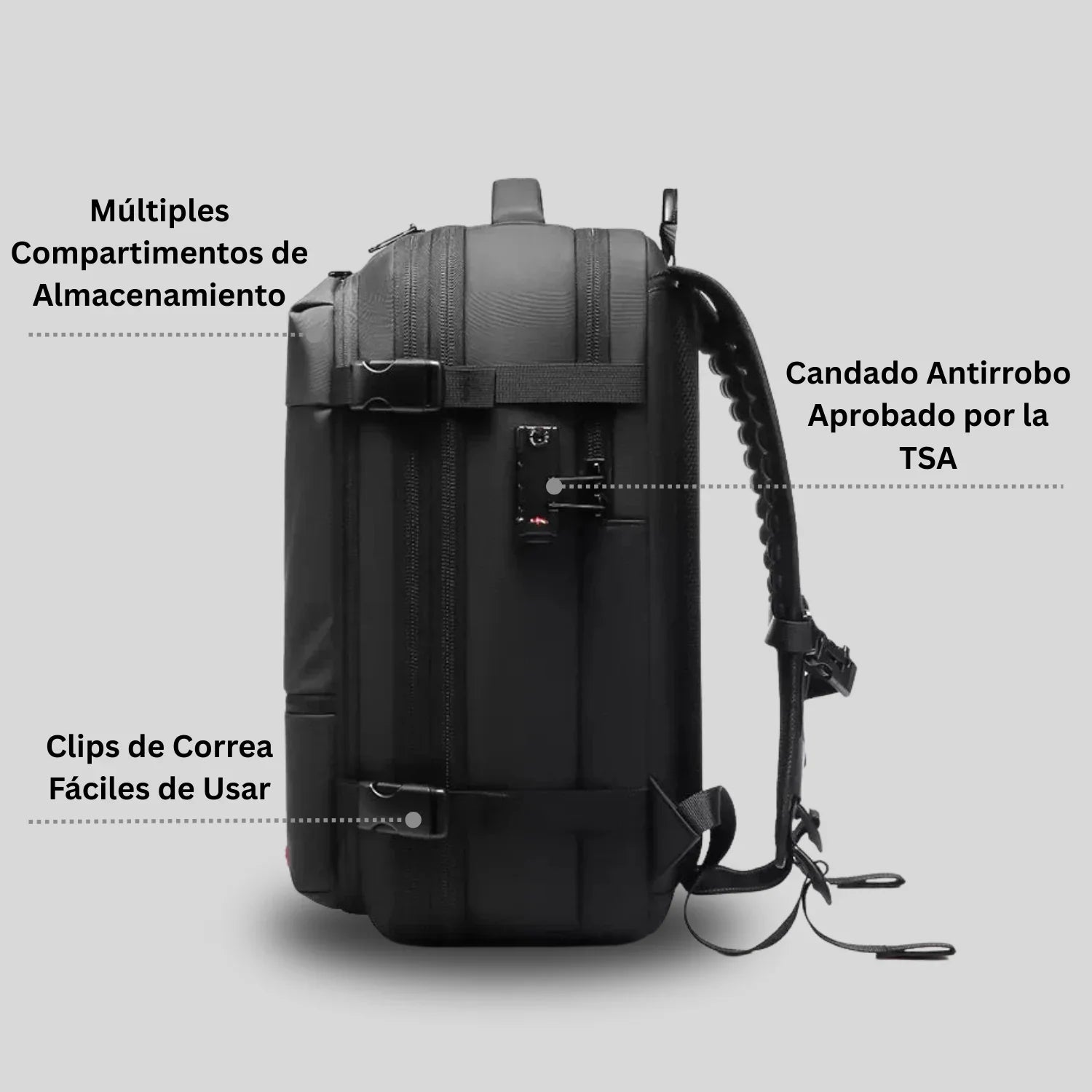 Múltiples Compartimentos de Almacenamiento

Candado Antirrobo Aprobado por la TSA

Clips de Correa Fáciles de Usar